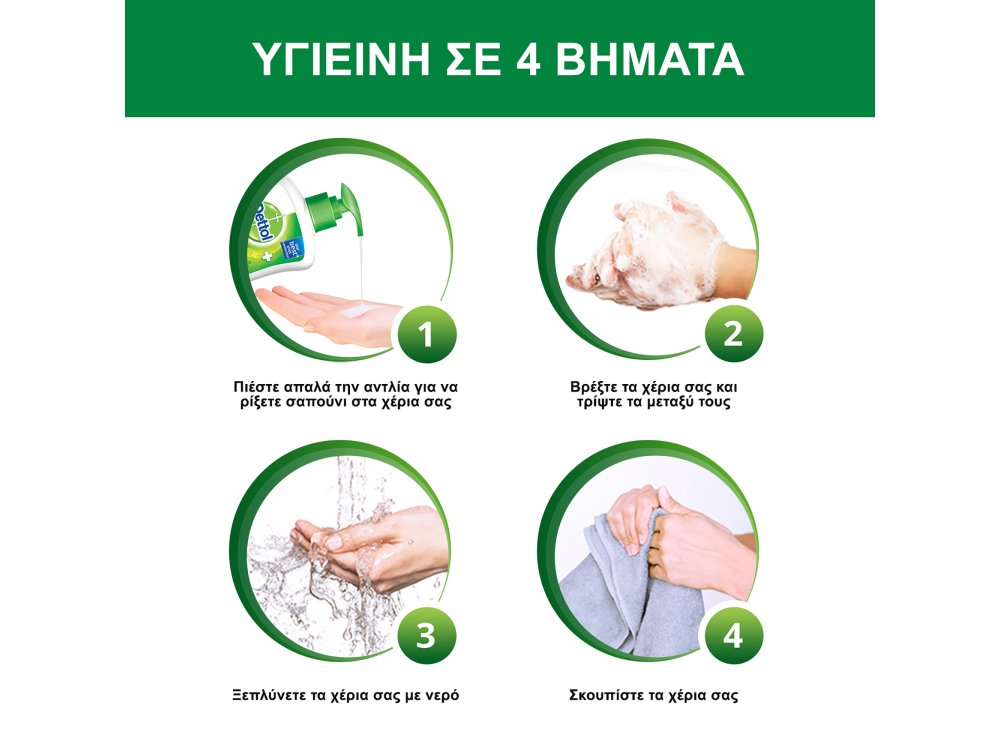 ΥΓΙΕΙΝΗ ΣΕ 4 ΒΗΜΑΤΑ

Dettol

1

Πιέστε απαλά την αντλία για να ρίξετε σαπούνι στα χέρια σας

2

Βρέξτε τα χέρια σας και τρίψτε τα μεταξύ τους

3

Ξεπλύνετε τα χέρια σας με νερό

4

Σκουπίστε τα χέρια σας